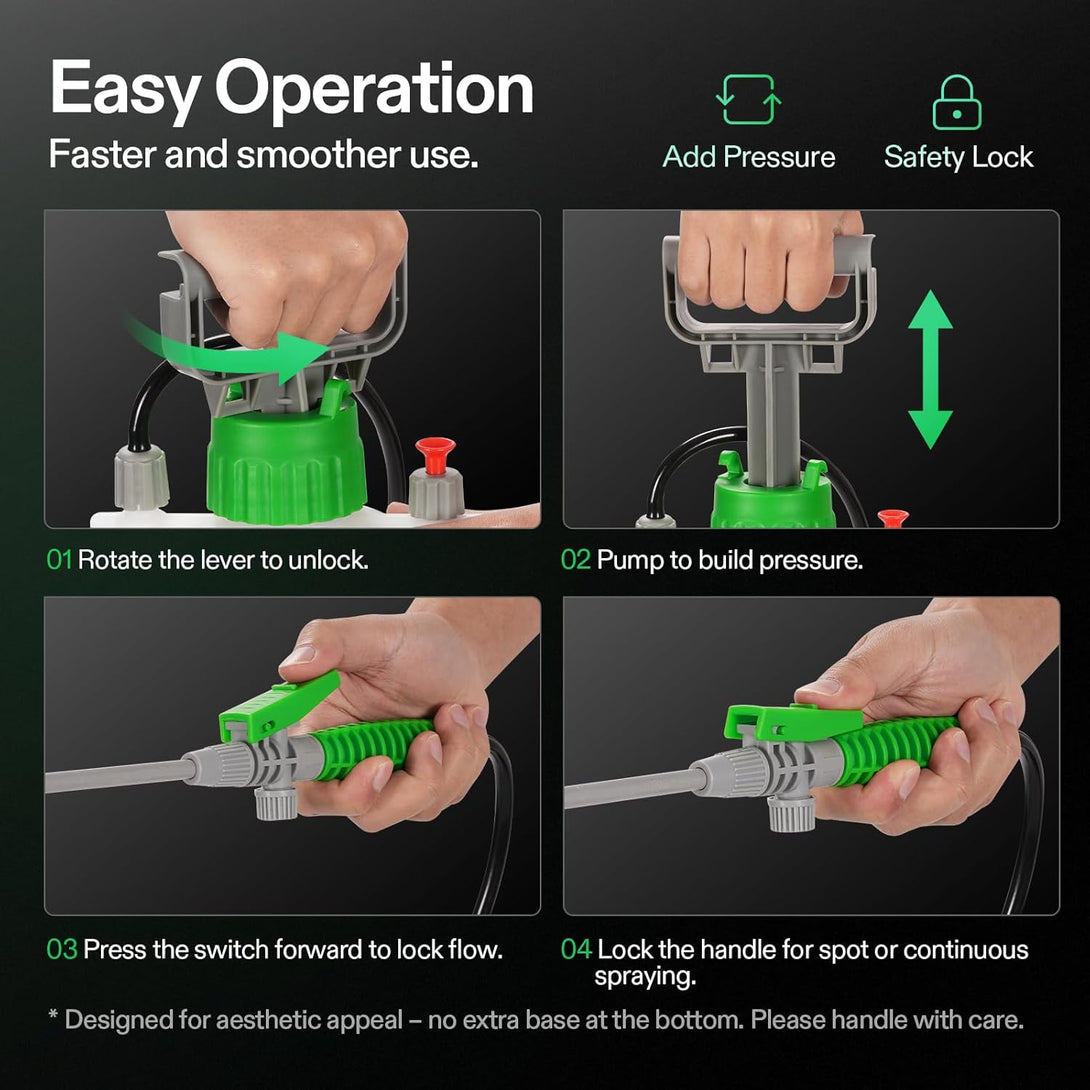 Easy Operation
Faster and smoother use.

Add Pressure

Safety Lock

01 Rotate the lever to unlock.

02 Pump to build pressure.

03 Press the switch forward to lock flow.

04 Lock the handle for spot or continuous spraying.

* Designed for aesthetic appeal – no extra base at the bottom. Please handle with care.