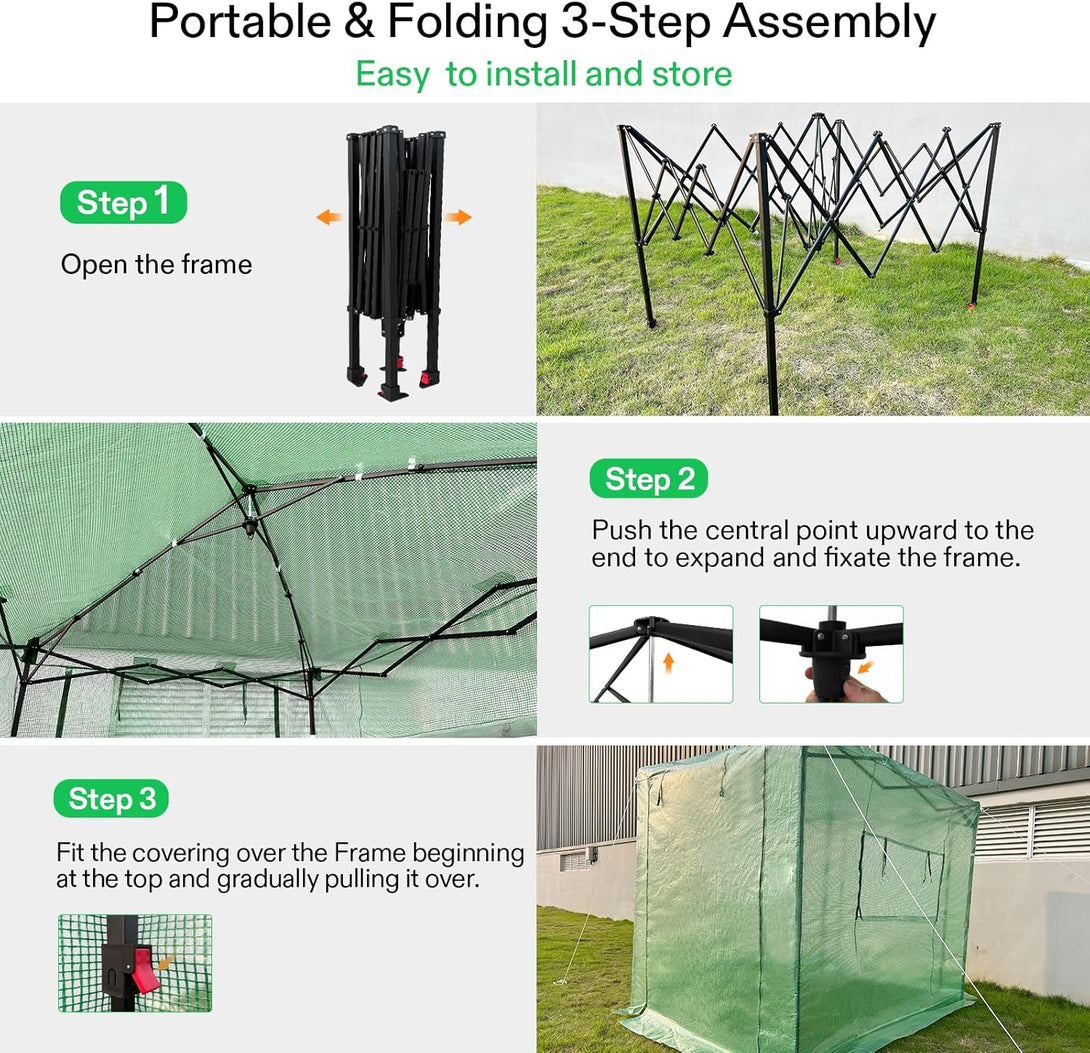 Portable & Folding 3-Step Assembly
Easy  to install and store

Step 1
Open the frame

Step 2
Push the central point upward to the end to expand and fixate the frame.

Step 3
Fit the covering over the Frame beginning at the top and gradually pulling it over.