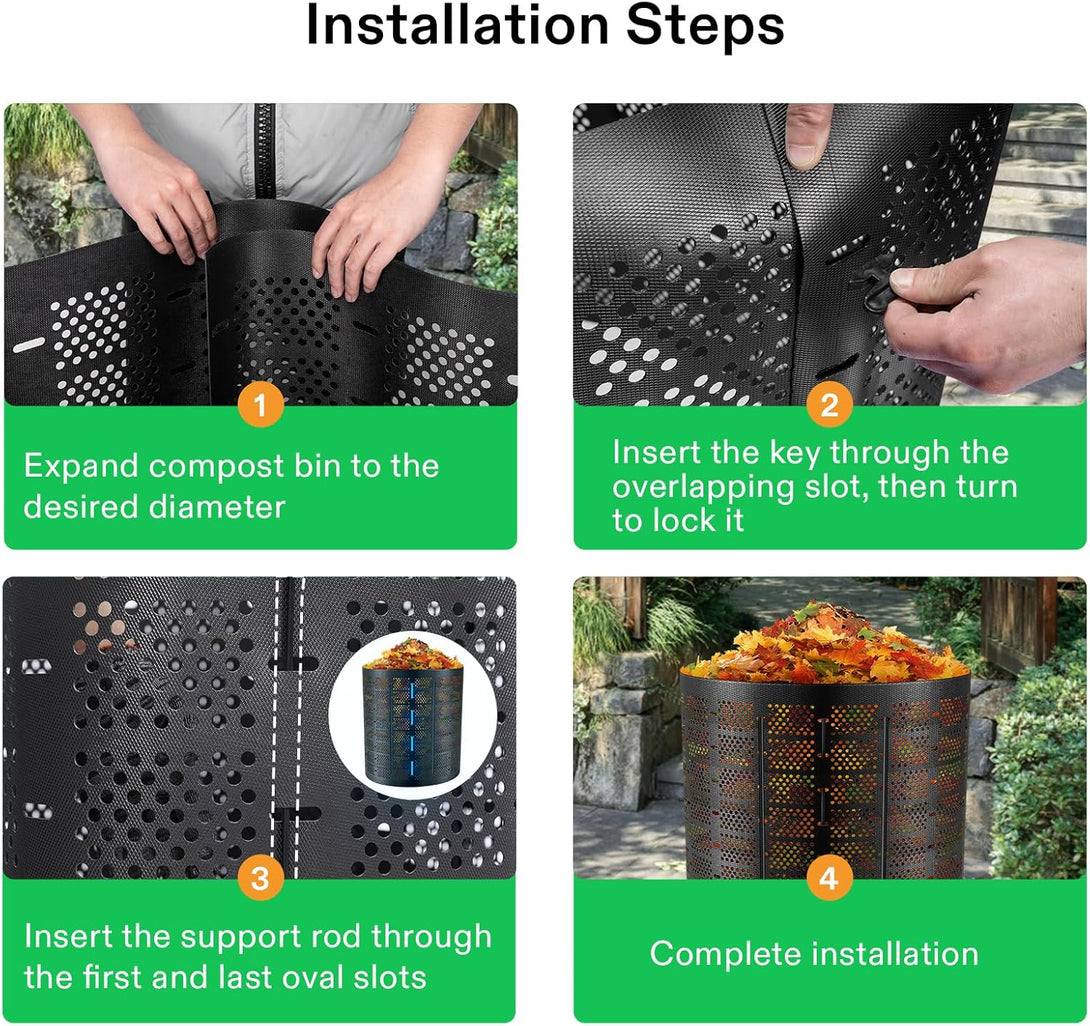 Installation Steps

1

Expand compost bin to the desired diameter

2

Insert the key through the overlapping slot, then turn to lock it

3

Insert the support rod through the first and last oval slots

4

Complete installation